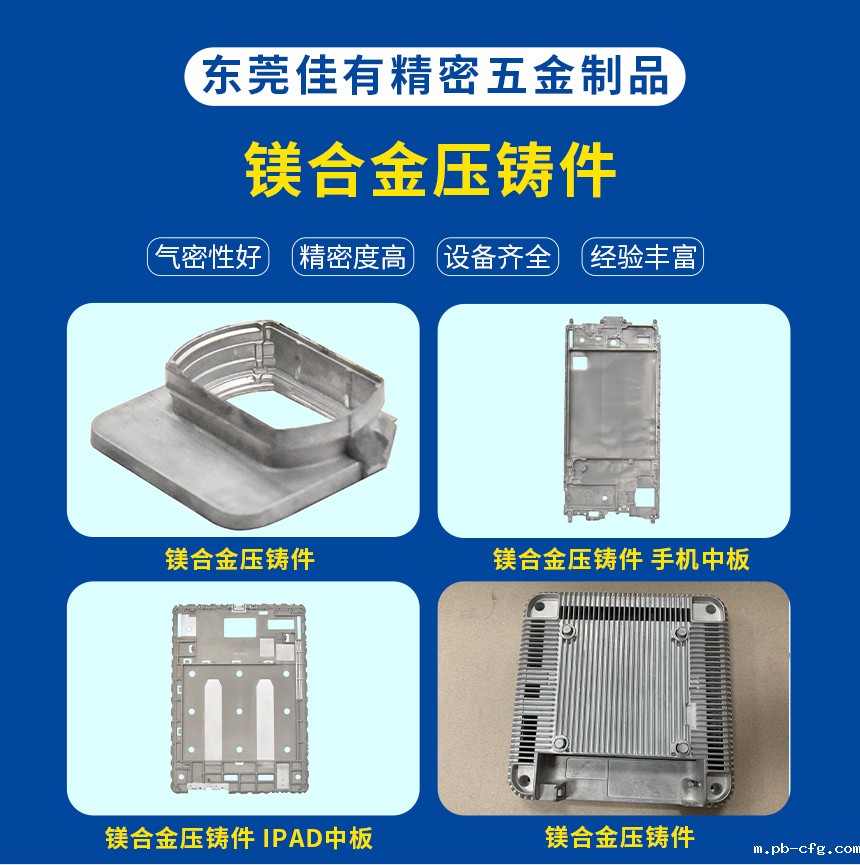 东莞佳有精密五金制品

镁合金压铸件

气密性好 精密度高 设备齐全 经验丰富

镁合金压铸件

镁合金压铸件 手机中板

镁合金压铸件 IPAD中板

镁合金压铸件

m.pb-cfg.com